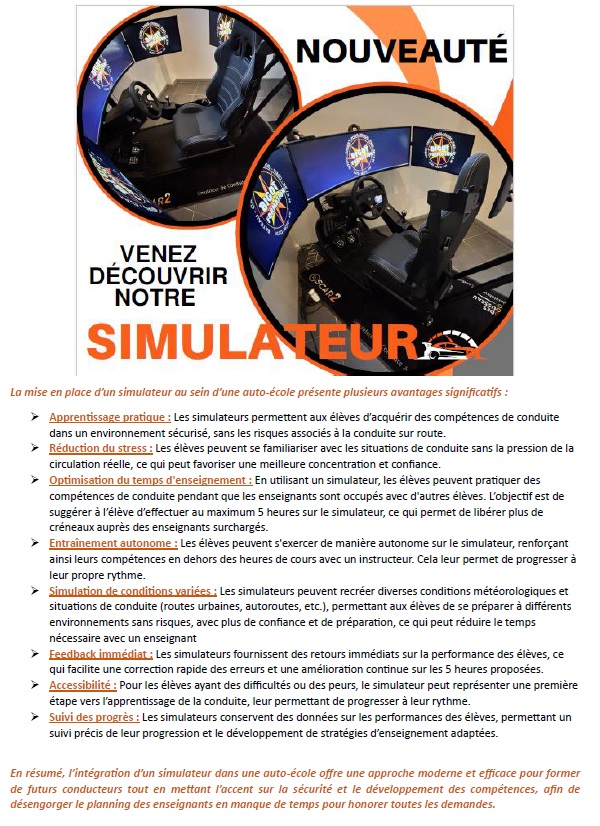 NOUVEAUTÉ

VENEZ DÉCOUVRIR NOTRE

SIMULATEUR

La mise en place d'un simulateur au sein d'une auto-école présente plusieurs avantages significatifs :

➢ Apprentissage pratique : Les simulateurs permettent aux élèves d'acquérir des compétences de conduite dans un environnement sécurisé, sans les risques associés à la conduite sur route.
➢ Réduction du stress : Les élèves peuvent se familiariser avec les situations de conduite sans la pression de la circulation réelle, ce qui peut favoriser une meilleure concentration et confiance.
➢ Optimisation du temps d'enseignement : En utilisant un simulateur, les élèves peuvent pratiquer des compétences de conduite pendant que les enseignants sont occupés avec d'autres élèves. L'objectif est de suggérer à l'élève d'effectuer au maximum 5 heures sur le simulateur, ce qui permet de libérer plus de créneaux auprès des enseignants surchargés.
➢ Entraînement autonome : Les élèves peuvent s'exercer de manière autonome sur le simulateur, renforçant ainsi leurs compétences en dehors des heures de cours avec un instructeur. Cela leur permet de progresser à leur propre rythme.
➢ Simulation de conditions variées : Les simulateurs peuvent recréer diverses conditions météorologiques et situations de conduite (routes urbaines, autoroutes, etc.), permettant aux élèves de se préparer à différents environnements sans risques, avec plus de confiance et de préparation, ce qui peut réduire le temps nécessaire avec un enseignant
➢ Feedback immédiat : Les simulateurs fournissent des retours immédiats sur la performance des élèves, ce qui facilite une correction rapide des erreurs et une amélioration continue sur les 5 heures proposées.
➢ Accessibilité : Pour les élèves ayant des difficultés ou des peurs, le simulateur peut représenter une première étape vers l'apprentissage de la conduite, leur permettant de progresser à leur rythme.
➢ Suivi des progrès : Les simulateurs conservent des données sur les performances des élèves, permettant un suivi précis de leur progression et le développement de stratégies d'enseignement adaptées.

En résumé, l'intégration d'un simulateur dans une auto-école offre une approche moderne et efficace pour former de futurs conducteurs tout en mettant l'accent sur la sécurité et le développement des compétences, afin de désengorger le planning des enseignants en manque de temps pour honorer toutes les demandes.